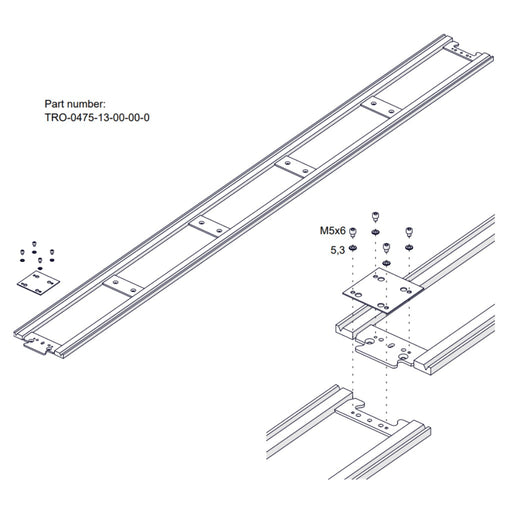 Part number:
TRO-0475-13-00-00-0

M5x6
5,3