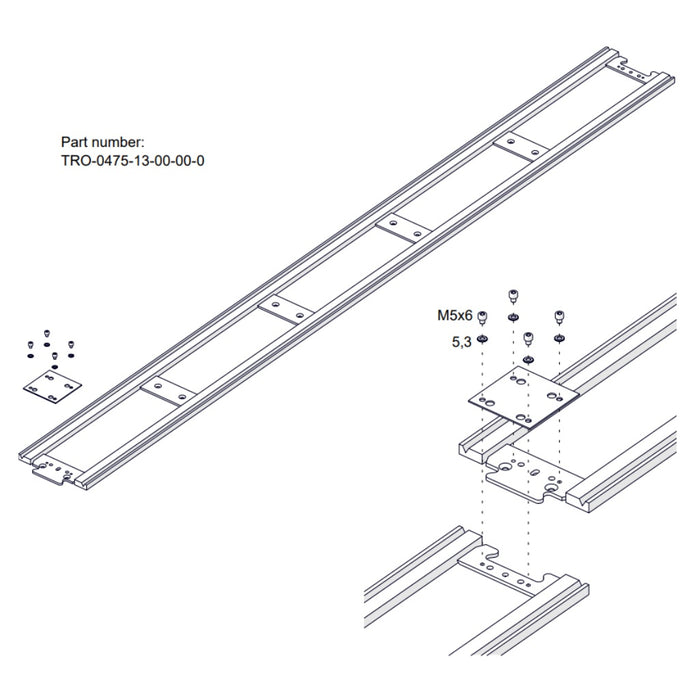 Part number:
TRO-0475-13-00-00-0

M5x6
5,3