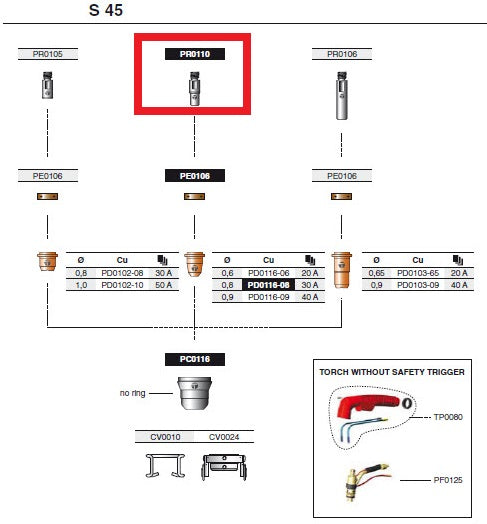 S 45

PR0105

PR0110

PR0106

PE0106

PE0106

PE0106

| Ø | Cu | |
|---|---|---|
| 0,8 | PD0102-08 | 30 A |
| 1,0 | PD0102-10 | 50 A |

| Ø | Cu | |
|---|---|---|
| 0,6 | PD0116-06 | 20 A |
| 0,8 | PD0116-08 | 30 A |
| 0,9 | PD0116-09 | 40 A |

| Ø | Cu | |
|---|---|---|
| 0,65 | PD0103-65 | 20 A |
| 0,9 | PD0103-09 | 40 A |

PC0116

no ring

CV0010 CV0024

TORCH WITHOUT SAFETY TRIGGER

TP0080

PF0125